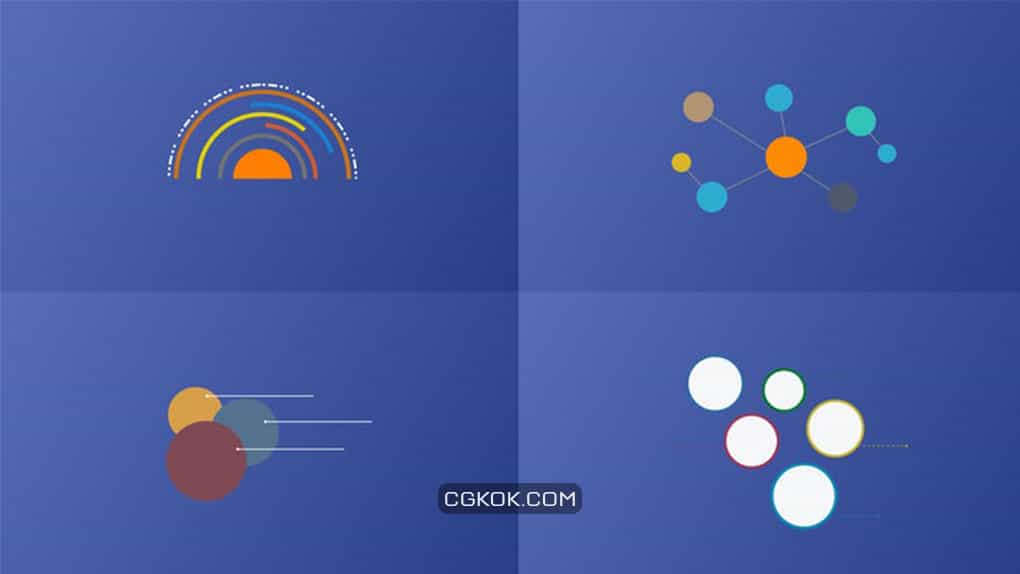 CGKOK.COM